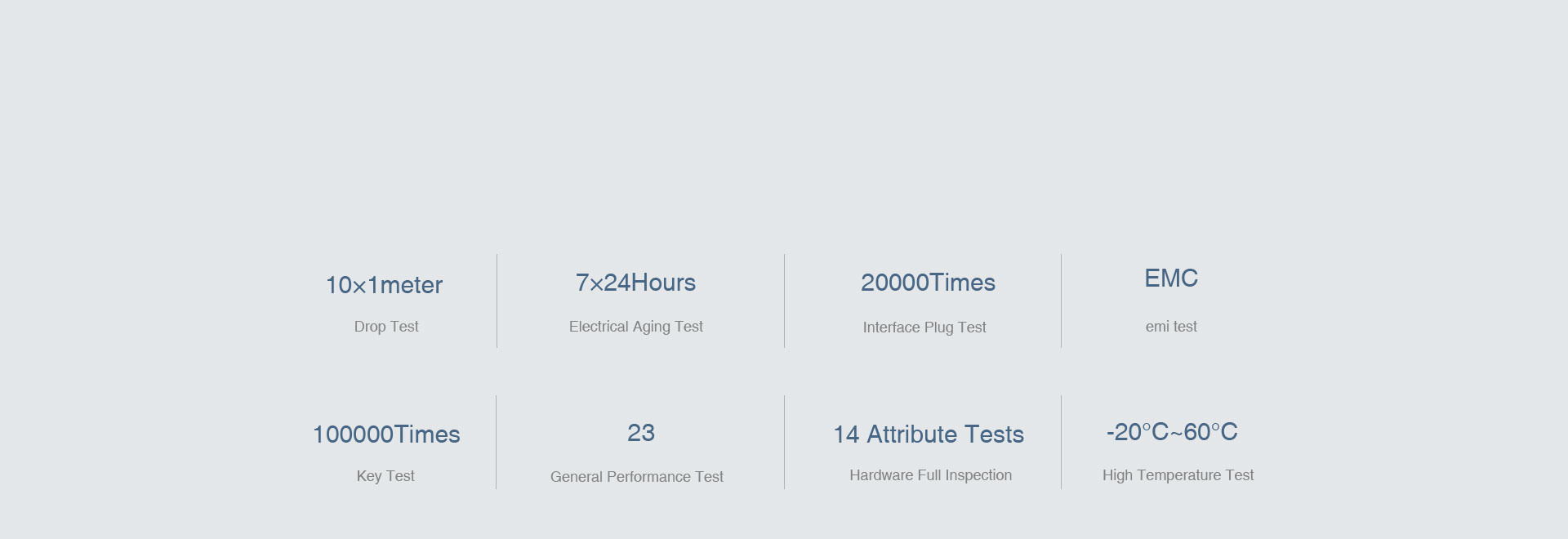 10×1meter

Drop Test

7×24Hours

Electrical Aging Test

20000Times

Interface Plug Test

EMC

emi test

100000Times

Key Test

23

General Performance Test

14 Attribute Tests

Hardware Full Inspection

-20°C~60°C

High Temperature Test