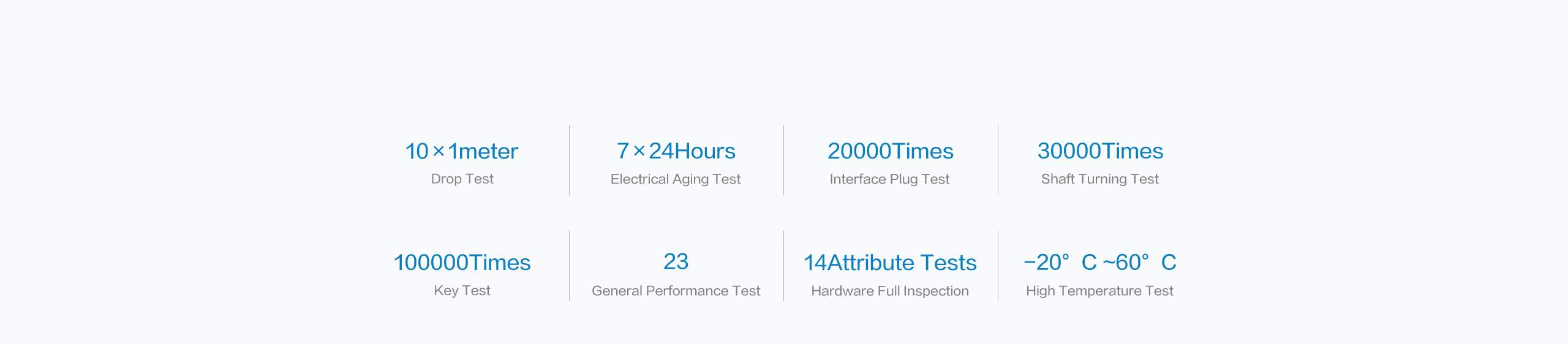 10×1meter
Drop Test

7×24Hours
Electrical Aging Test

20000Times
Interface Plug Test

30000Times
Shaft Turning Test

100000Times
Key Test

23
General Performance Test

14Attribute Tests
Hardware Full Inspection

−20° C ~60° C
High Temperature Test